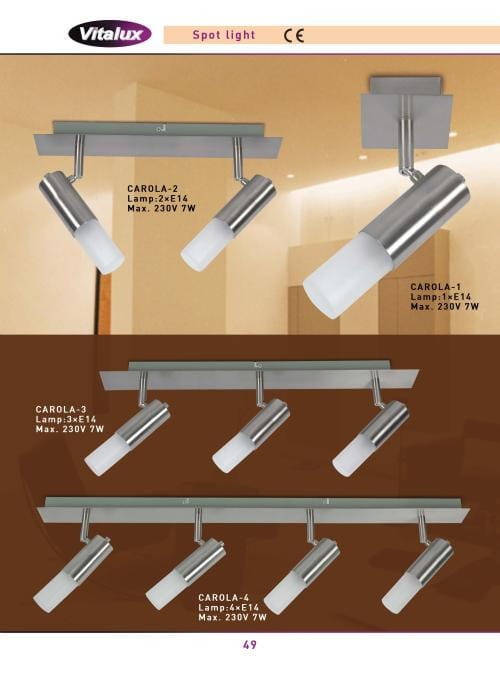 Vitalux

Spot light CE

CAROLA-2
Lamp:2×E14
Max. 230V 7W

CAROLA-1
Lamp:1×E14
Max. 230V 7W

CAROLA-3
Lamp:3×E14
Max. 230V 7W

CAROLA-4
Lamp:4×E14
Max. 230V 7W

49